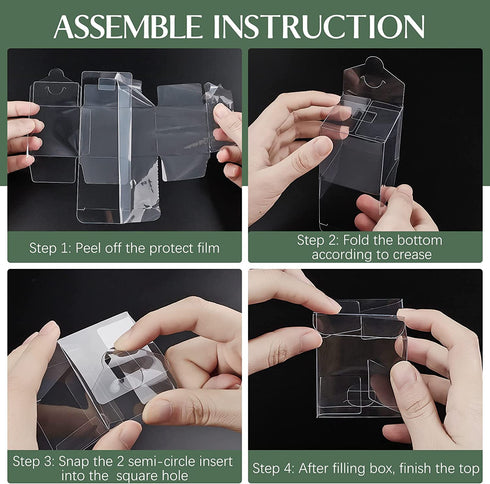 ASSEMBLE INSTRUCTION

Step 1: Peel off the protect film

Step 2: Fold the bottom according to crease

Step 3: Snap the 2 semi-circle insert into the square hole

Step 4: After filling box, finish the top