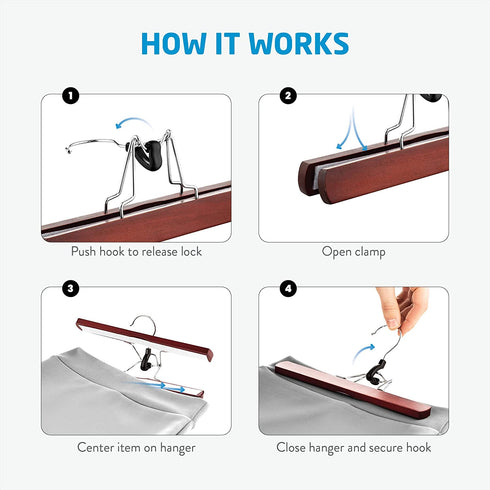 HOW IT WORKS

1

Push hook to release lock

2

Open clamp

3

Center item on hanger

4

Close hanger and secure hook