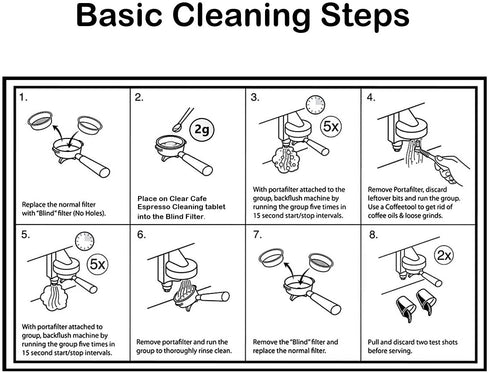 Basic Cleaning Steps

1.

Replace the normal filter with "Blind" filter (No Holes).

2.

2g

Place on Clear Cafe Espresso Cleaning tablet into the Blind Filter.

3.

5x

With portafilter attached to the group, backflush machine by running the group five times in 15 second start/stop intervals.

4.

Remove Portafilter, discard leftover bits and run the group. Use a Coffeetool to get rid of coffee oils & loose grinds.

5.

5x

With portafilter attached to group, backflush machine by running the group five times in 15 second start/stop intervals.

6.

Remove portafilter and run the group to thoroughly rinse clean.

7.

Remove the "Blind" filter and replace the normal filter.

8.

2x

Pull and discard two test shots before serving.