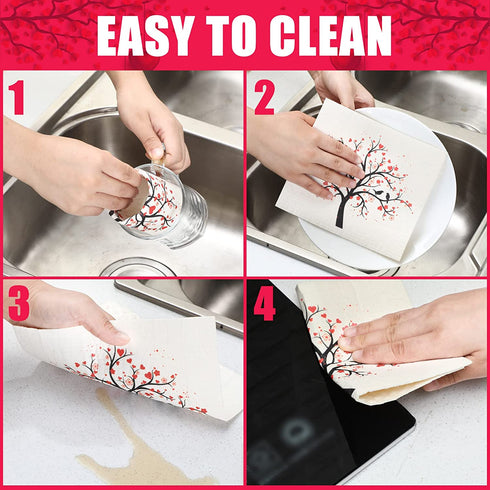 EASY TO CLEAN

1

2

3

4