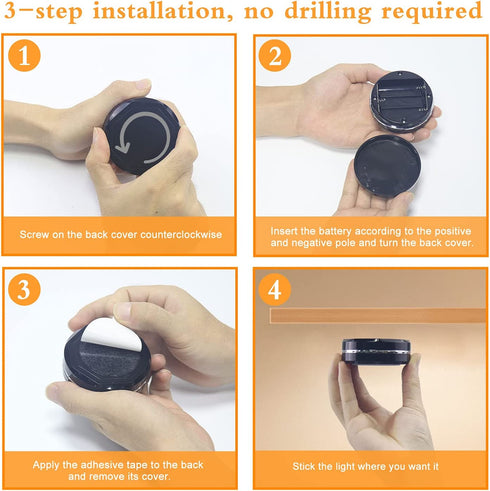 3-step installation, no drilling required

1

Screw on the back cover counterclockwise

2

Insert the battery according to the positive and negative pole and turn the back cover.

3

Apply the adhesive tape to the back and remove its cover.

4

Stick the light where you want it