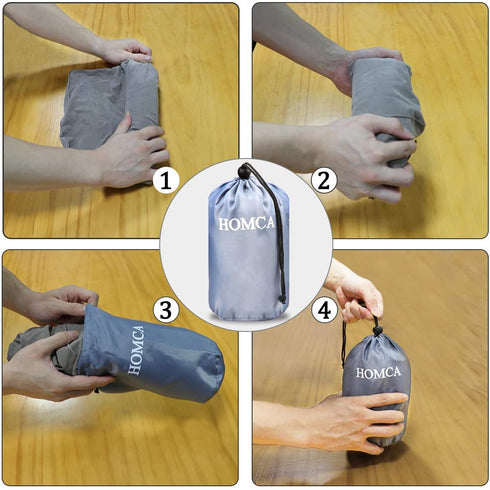 1

2

HOMCA

3

HOMCA

4

HOMCA