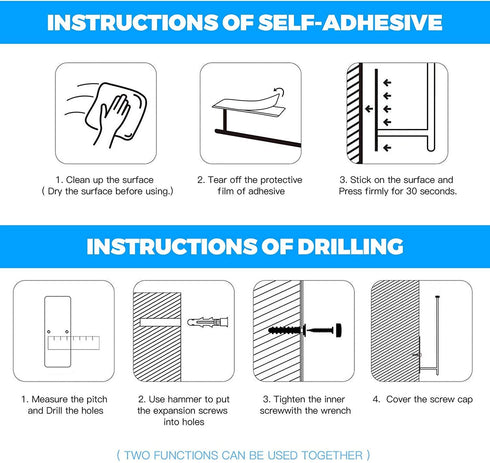 INSTRUCTIONS OF SELF-ADHESIVE

1. Clean up the surface
( Dry the surface before using.)

2. Tear off the protective film of adhesive

3. Stick on the surface and Press firmly for 30 seconds.

INSTRUCTIONS OF DRILLING

1. Measure the pitch and Drill the holes

2. Use hammer to put the expansion screws into holes

3. Tighten the inner screwwith the wrench

4. Cover the screw cap

( TWO FUNCTIONS CAN BE USED TOGETHER )