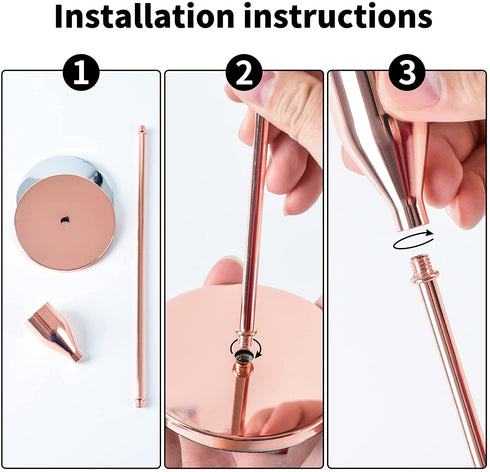 Installation instructions

1

2

3