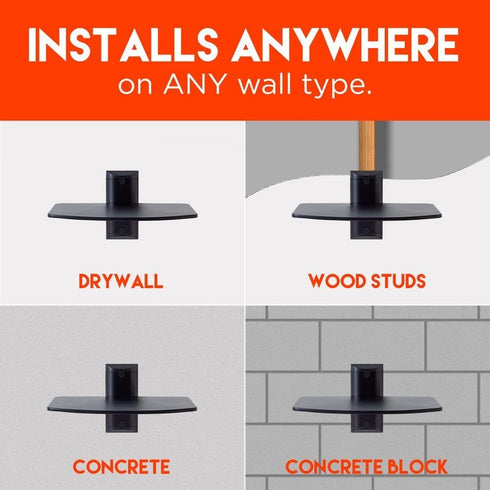 INSTALLS ANYWHERE
on ANY wall type.

DRYWALL

WOOD STUDS

CONCRETE

CONCRETE BLOCK