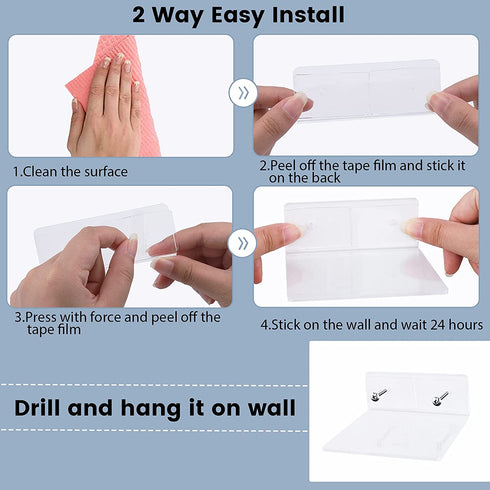 2 Way Easy Install

1.Clean the surface

2.Peel off the tape film and stick it on the back

3.Press with force and peel off the tape film

4.Stick on the wall and wait 24 hours

Drill and hang it on wall