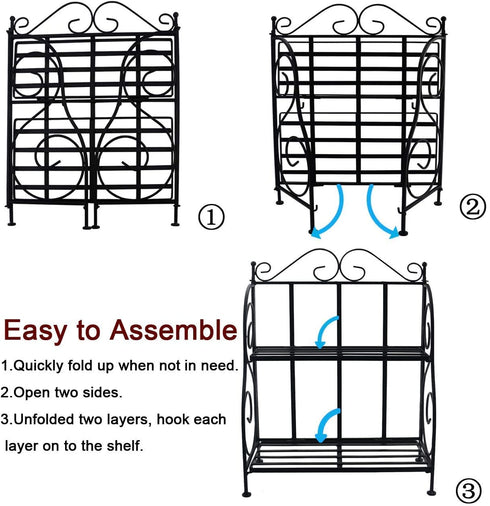 ①

②

Easy to Assemble

1.Quickly fold up when not in need.

2.Open two sides.

3.Unfolded two layers, hook each layer on to the shelf.

③