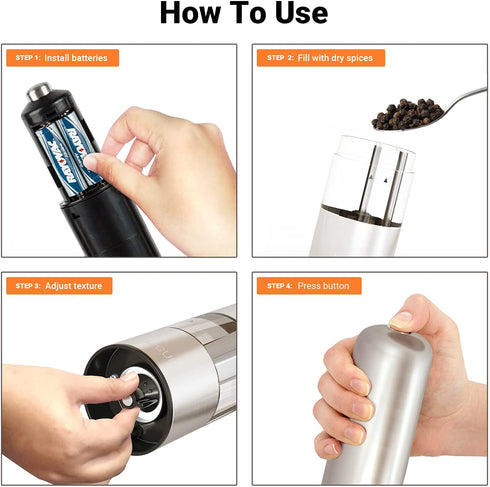 How To Use

STEP 1: Install batteries

RAYOVAC RAYOVAC

STEP 2: Fill with dry spices

STEP 3: Adjust texture

STEP 4: Press button