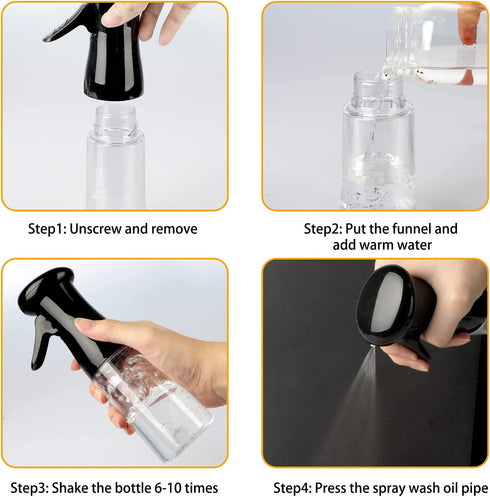 Step1: Unscrew and remove

Step2: Put the funnel and add warm water

Step3: Shake the bottle 6-10 times

Step4: Press the spray wash oil pipe