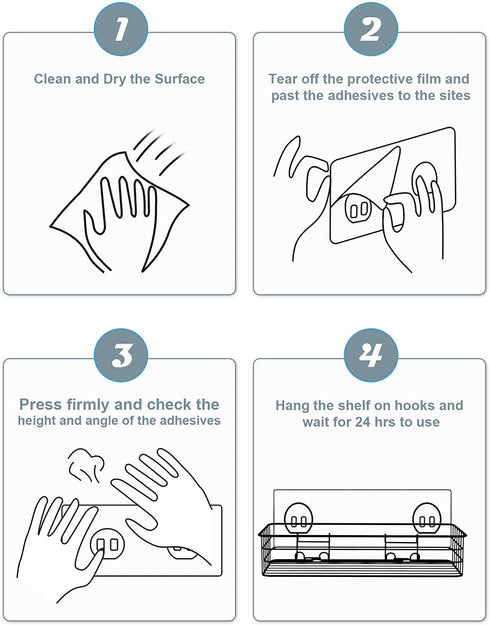 1

Clean and Dry the Surface

2

Tear off the protective film and past the adhesives to the sites

3

Press firmly and check the height and angle of the adhesives

4

Hang the shelf on hooks and wait for 24 hrs to use