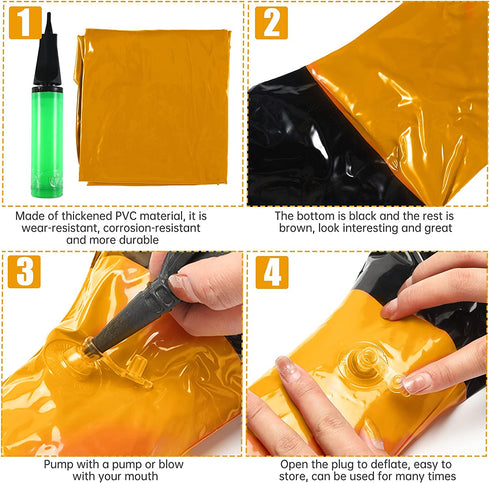 1

Made of thickened PVC material, it is wear-resistant, corrosion-resistant and more durable

2

The bottom is black and the rest is brown, look interesting and great

3

Pump with a pump or blow with your mouth

4

Open the plug to deflate, easy to store, can be used for many times