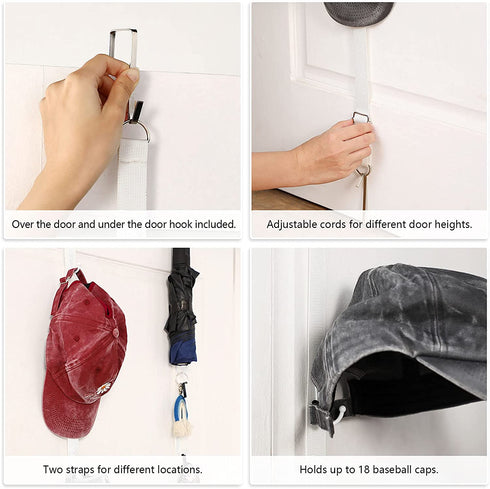 Over the door and under the door hook included.

Adjustable cords for different door heights.

Two straps for different locations.

Holds up to 18 baseball caps.