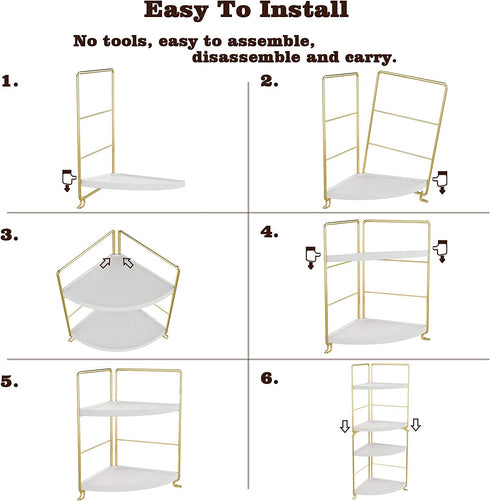 Easy To Install

No tools, easy to assemble, disassemble and carry.

1.

2.

3.

4.

5.

6.