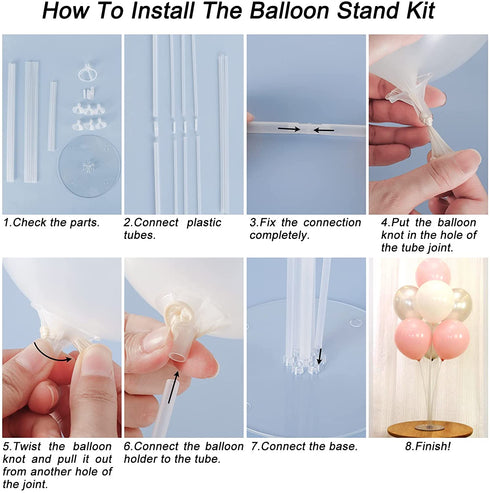 How To Install The Balloon Stand Kit

1.Check the parts.

2.Connect plastic tubes.

3.Fix the connection completely.

4.Put the balloon knot in the hole of the tube joint.

5.Twist the balloon knot and pull it out from another hole of the joint.

6.Connect the balloon holder to the tube.

7.Connect the base.

8.Finish!