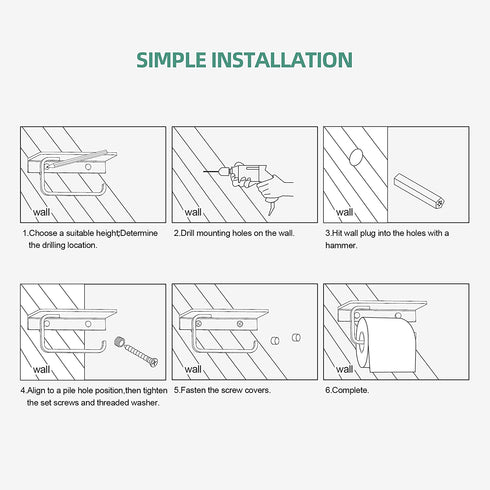 SIMPLE INSTALLATION

wall

1.Choose a suitable height;Determine the drilling location.

wall

2.Drill mounting holes on the wall.

wall

3.Hit wall plug into the holes with a hammer.

wall

4.Align to a pile hole position,then tighten the set screws and threaded washer.

wall

5.Fasten the screw covers.

wall

6.Complete.