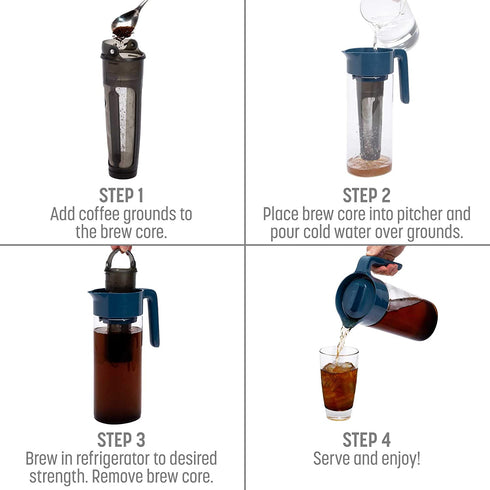 STEP 1
Add coffee grounds to the brew core.

STEP 2
Place brew core into pitcher and pour cold water over grounds.

STEP 3
Brew in refrigerator to desired strength. Remove brew core.

STEP 4
Serve and enjoy!