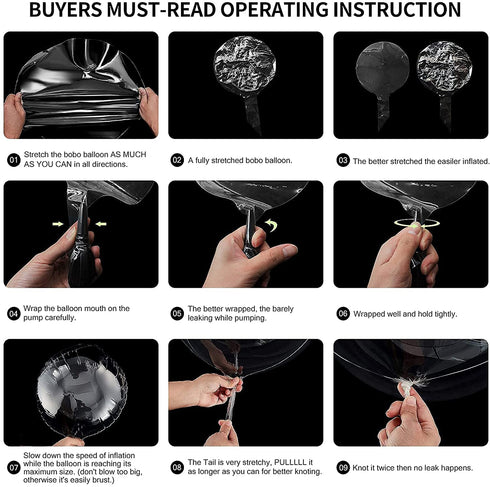 BUYERS MUST-READ OPERATING INSTRUCTION

01 Stretch the bobo balloon AS MUCH AS YOU CAN in all directions.

02 A fully stretched bobo balloon.

03 The better stretched the easiler inflated.

04 Wrap the balloon mouth on the pump carefully.

05 The better wrapped, the barely leaking while pumping.

06 Wrapped well and hold tightly.

07 Slow down the speed of inflation while the balloon is reaching its maximum size. (don't blow too big, otherwise it's easily brust.)

08 The Tail is very stretchy, PULLLLL it as longer as you can for better knoting.

09 Knot it twice then no leak happens.