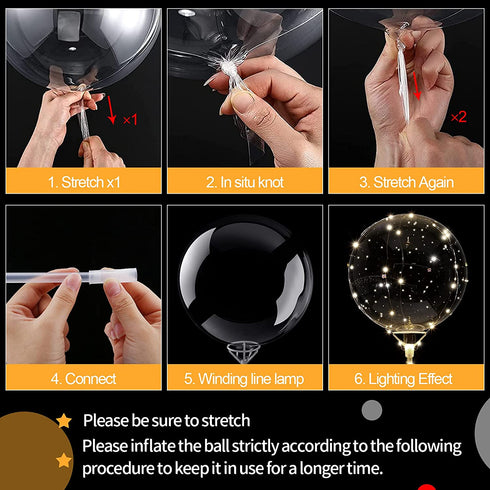 ×1

1. Stretch x1

2. In situ knot

×2

3. Stretch Again

4. Connect

5. Winding line lamp

6. Lighting Effect

Please be sure to stretch

Please inflate the ball strictly according to the following procedure to keep it in use for a longer time.