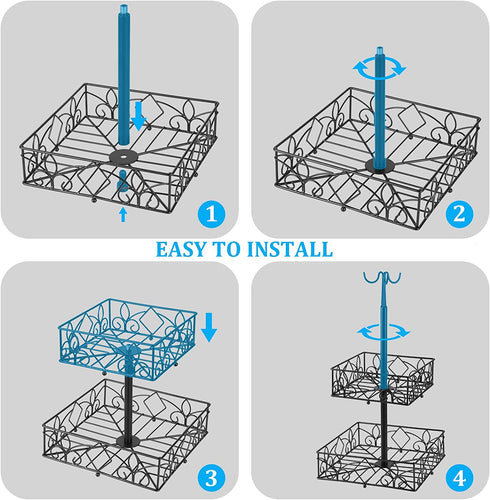 1

2

EASY TO INSTALL

3

4