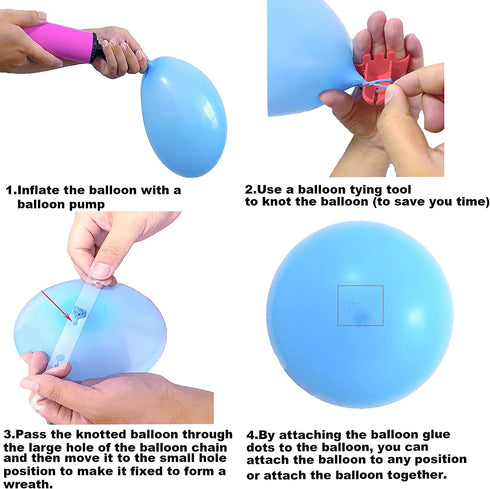 1.Inflate the balloon with a balloon pump

2.Use a balloon tying tool to knot the balloon (to save you time)

3.Pass the knotted balloon through the large hole of the balloon chain and then move it to the small hole position to make it fixed to form a wreath.

4.By attaching the balloon glue dots to the balloon, you can attach the balloon to any position or attach the balloon together.