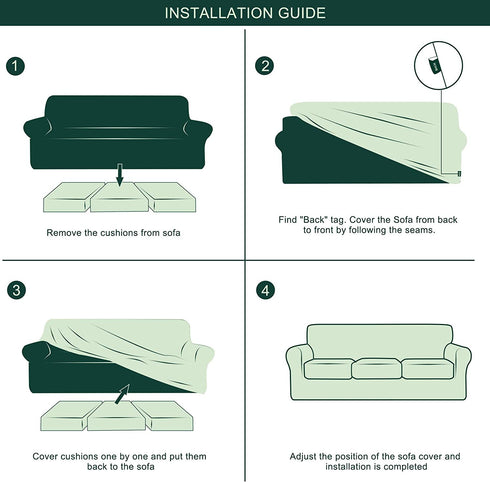 INSTALLATION GUIDE

1

Remove the cushions from sofa

2

Find "Back" tag. Cover the Sofa from back to front by following the seams.

3

Cover cushions one by one and put them back to the sofa

4

Adjust the position of the sofa cover and installation is completed