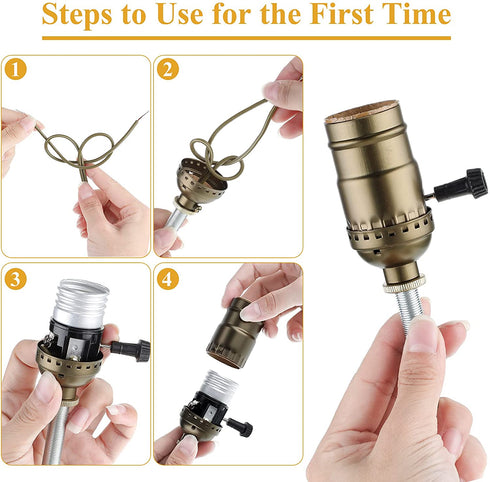 Steps to Use for the First Time

1

2

3

4