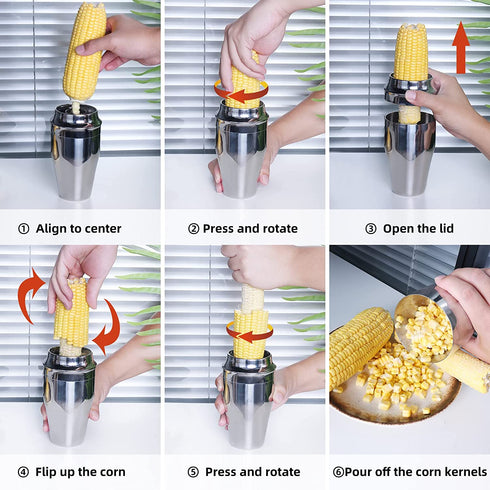 ① Align to center

② Press and rotate

③ Open the lid

④ Flip up the corn

⑤ Press and rotate

⑥Pour off the corn kernels