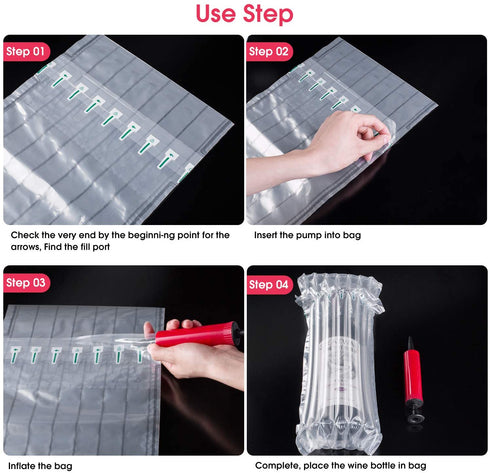 Use Step

Step 01

Check the very end by the beginni-ng point for the arrows, Find the fill port

Step 02

Insert the pump into bag

Step 03

Inflate the bag

Step 04

Complete, place the wine bottle in bag