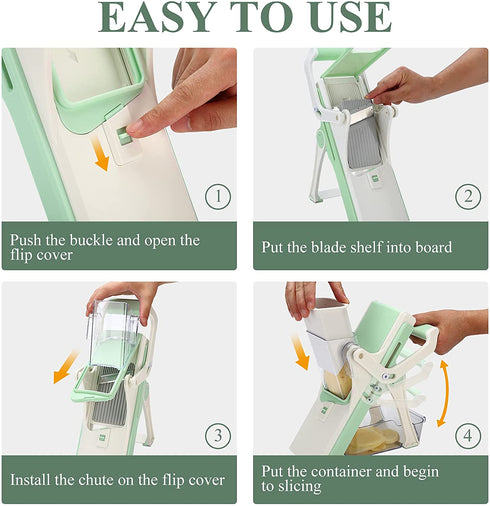 EASY TO USE

1

Push the buckle and open the flip cover

2

Put the blade shelf into board

3

Install the chute on the flip cover

4

Put the container and begin to slicing