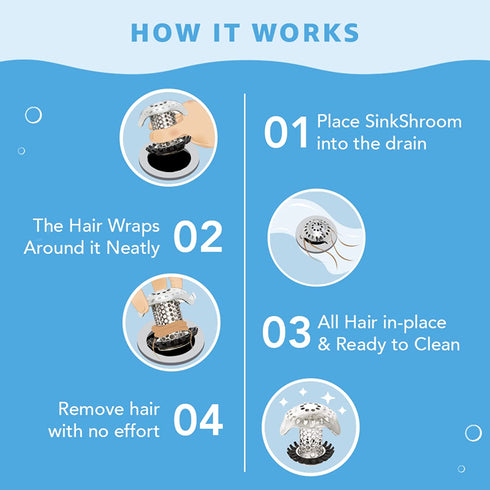 HOW IT WORKS

01 Place SinkShroom into the drain

The Hair Wraps Around it Neatly 02

03 All Hair in-place & Ready to Clean

Remove hair with no effort 04