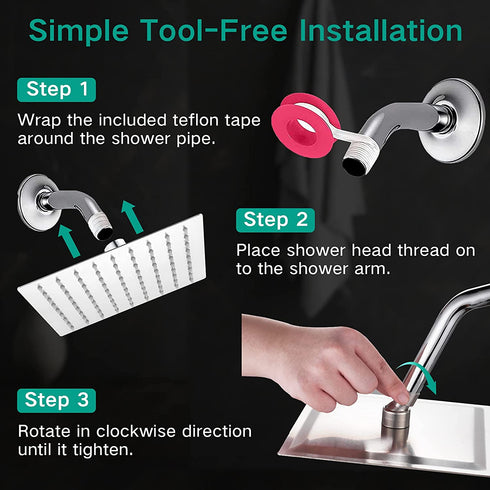 Simple Tool-Free Installation

Step 1

Wrap the included teflon tape around the shower pipe.

Step 2

Place shower head thread on to the shower arm.

Step 3

Rotate in clockwise direction until it tighten.