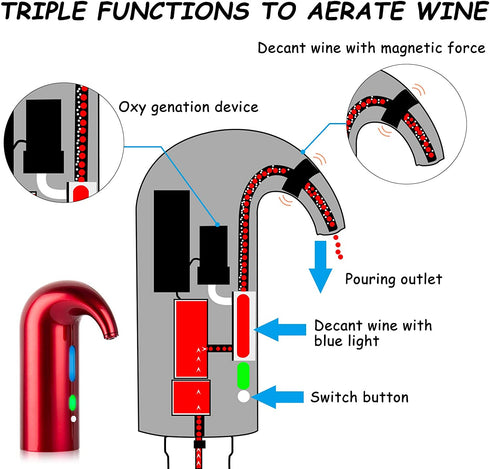 TRIPLE FUNCTIONS TO AERATE WINE

Decant wine with magnetic force

Oxy genation device

Pouring outlet

Decant wine with blue light

Switch button