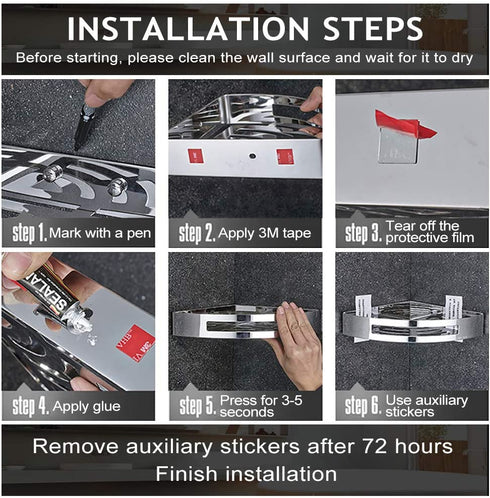 INSTALLATION STEPS

Before starting, please clean the wall surface and wait for it to dry

step 1. Mark with a pen

step 2. Apply 3M tape

step 3. Tear off the protective film

step 4. Apply glue

step 5. Press for 3-5 seconds

step 6. Use auxiliary stickers

Remove auxiliary stickers after 72 hours
Finish installation