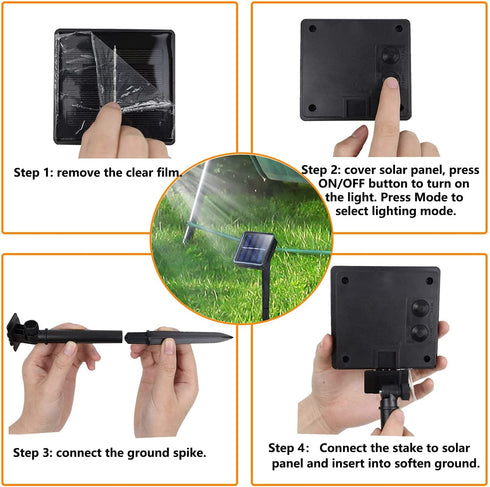 Step 1: remove the clear film.

Step 2: cover solar panel, press ON/OFF button to turn on the light. Press Mode to select lighting mode.

Step 3: connect the ground spike.

Step 4: Connect the stake to solar panel and insert into soften ground.