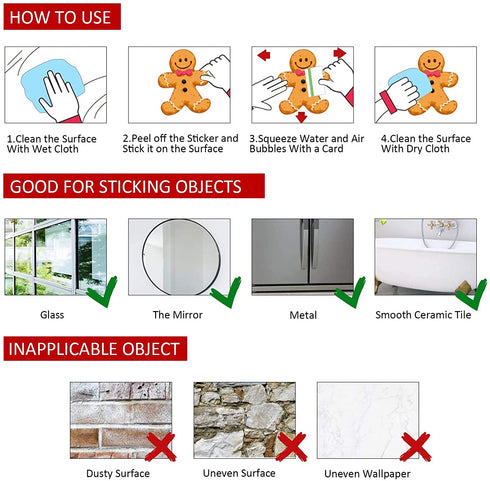 HOW TO USE

1.Clean the Surface With Wet Cloth

2.Peel off the Sticker and Stick it on the Surface

3.Squeeze Water and Air Bubbles With a Card

4.Clean the Surface With Dry Cloth

GOOD FOR STICKING OBJECTS

Glass

The Mirror

Metal

Smooth Ceramic Tile

INAPPLICABLE OBJECT

Dusty Surface

Uneven Surface

Uneven Wallpaper