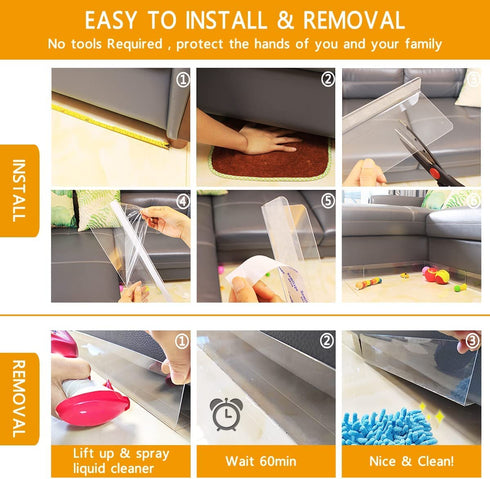 EASY TO INSTALL & REMOVAL

No tools Required , protect the hands of you and your family

INSTALL

①

②

③

④

⑤

⑥

REMOVAL

①

②

③

Lift up & spray liquid cleaner

Wait 60min

Nice & Clean!