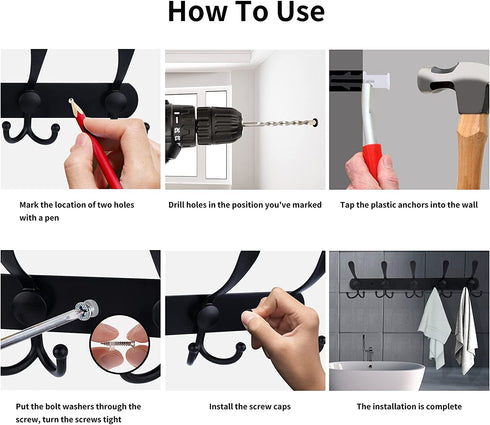 How To Use

Mark the location of two holes with a pen

Drill holes in the position you've marked

Tap the plastic anchors into the wall

Put the bolt washers through the screw, turn the screws tight

Install the screw caps

The installation is complete