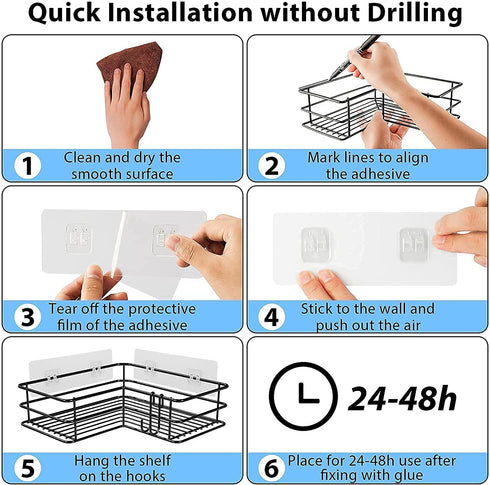 Quick Installation without Drilling

1 Clean and dry the smooth surface

2 Mark lines to align the adhesive

3 Tear off the protective film of the adhesive

4 Stick to the wall and push out the air

5 Hang the shelf on the hooks

24-48h

6 Place for 24-48h use after fixing with glue