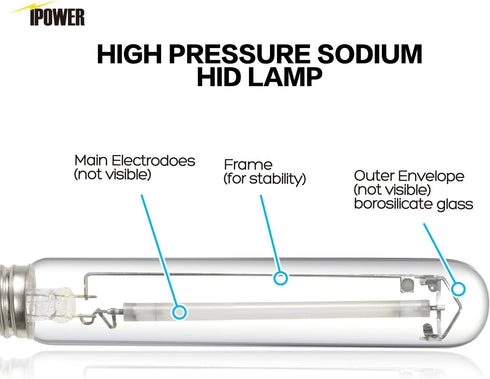 IPOWER

HIGH PRESSURE SODIUM HID LAMP

Main Electrodoes (not visible)

Frame (for stability)

Outer Envelope (not visible) borosilicate glass