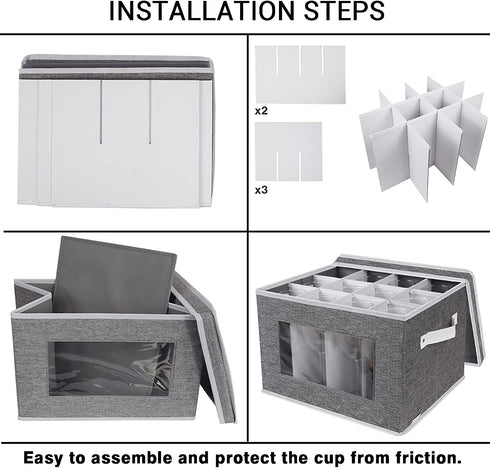 INSTALLATION STEPS

x2

x3

Easy to assemble and protect the cup from friction.