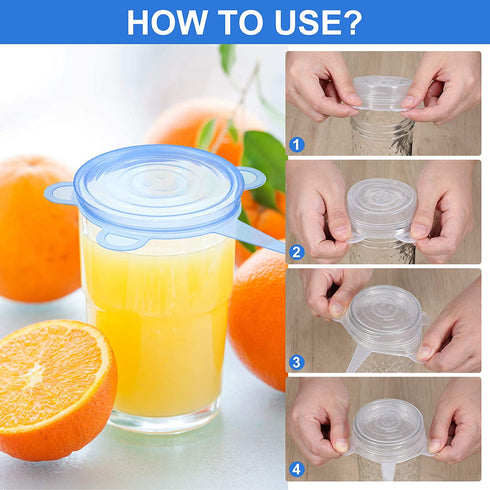 HOW TO USE?

1

2

3

4