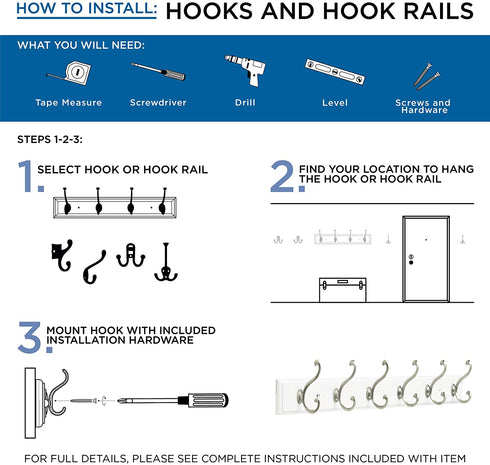 HOW TO INSTALL: HOOKS AND HOOK RAILS

WHAT YOU WILL NEED:

Tape Measure

Screwdriver

Drill

Level

Screws and Hardware

STEPS 1-2-3:

1. SELECT HOOK OR HOOK RAIL

2. FIND YOUR LOCATION TO HANG THE HOOK OR HOOK RAIL

3. MOUNT HOOK WITH INCLUDED INSTALLATION HARDWARE

FOR FULL DETAILS, PLEASE SEE COMPLETE INSTRUCTIONS INCLUDED WITH ITEM