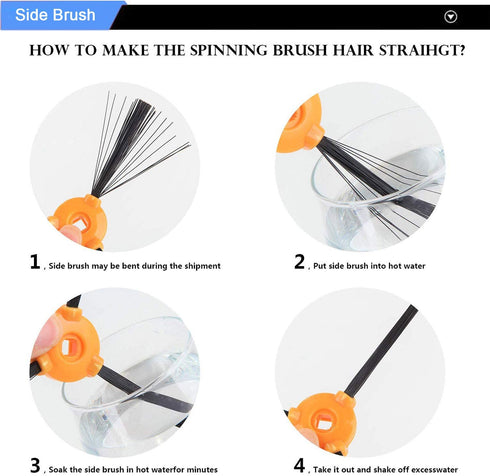 Side Brush

HOW TO MAKE THE SPINNING BRUSH HAIR STRAIHGT?

1 , Side brush may be bent during the shipment

2 , Put side brush into hot water

3 , Soak the side brush in hot waterfor minutes

4 , Take it out and shake off excesswater