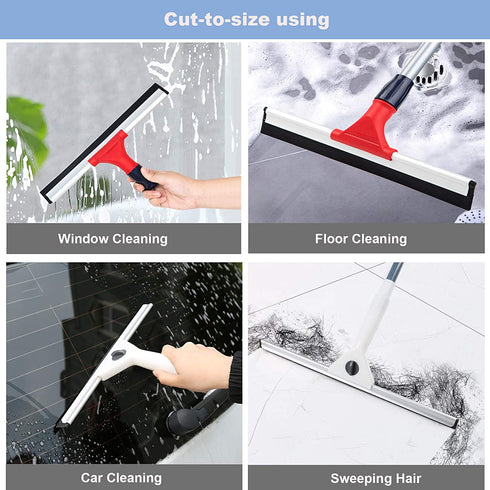 Cut-to-size using

Window Cleaning

Floor Cleaning

Car Cleaning

Sweeping Hair