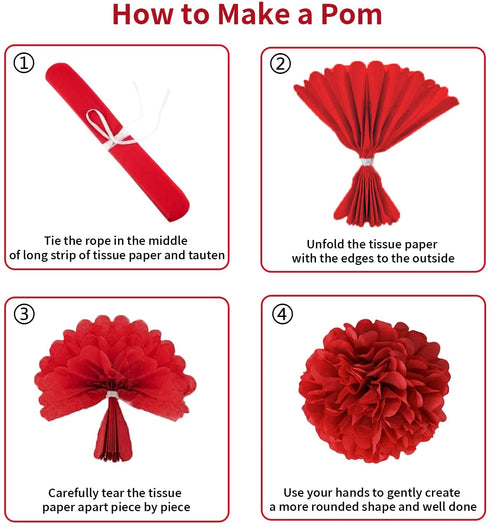 How to Make a Pom

①

Tie the rope in the middle of long strip of tissue paper and tauten

②

Unfold the tissue paper with the edges to the outside

③

Carefully tear the tissue paper apart piece by piece

④

Use your hands to gently create a more rounded shape and well done