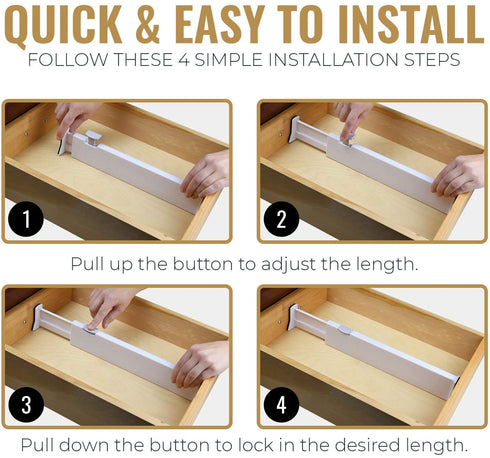 QUICK & EASY TO INSTALL
FOLLOW THESE 4 SIMPLE INSTALLATION STEPS

1

2

Pull up the button to adjust the length.

3

4

Pull down the button to lock in the desired length.