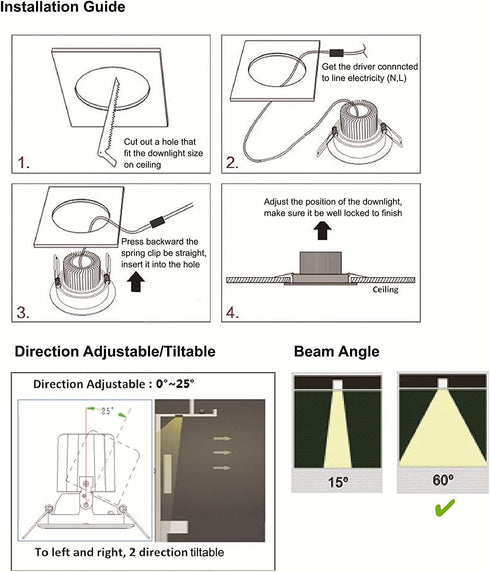 Installation Guide

1.
Cut out a hole that fit the downlight size on ceiling

2.
Get the driver connncted to line electricity (N,L)

3.
Press backward the spring clip be straight, insert it into the hole

4.
Adjust the position of the downlight, make sure it be well locked to finish

Ceiling

Direction Adjustable/Tiltable

Direction Adjustable : 0°~25°

25°

To left and right, 2 direction tiltable

Beam Angle

15º

60º