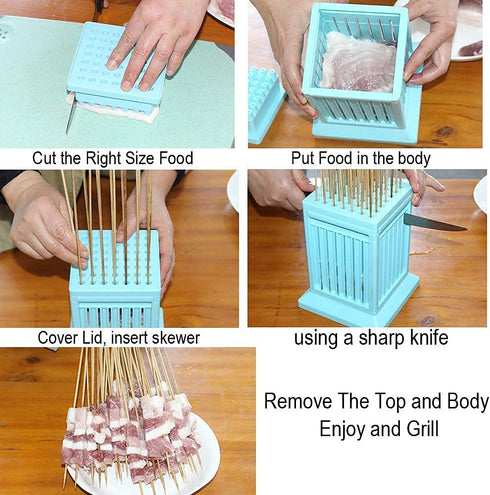 Cut the Right Size Food

Put Food in the body

Cover Lid, insert skewer

using a sharp knife

Remove The Top and Body
Enjoy and Grill