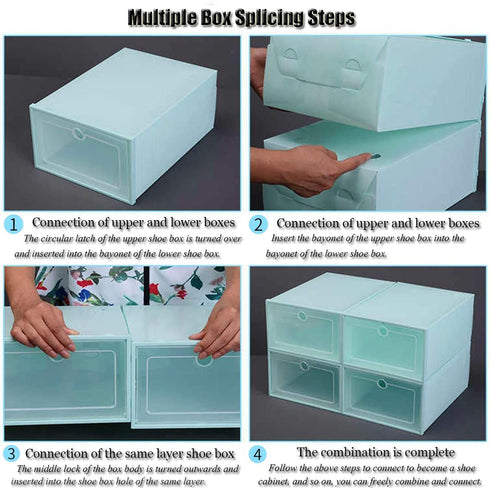 Multiple Box Splicing Steps

1 Connection of upper and lower boxes
The circular latch of the upper shoe box is turned over and inserted into the bayonet of the lower shoe box.

2 Connection of upper and lower boxes
Insert the bayonet of the upper shoe box into the bayonet of the lower shoe box.

3 Connection of the same layer shoe box
The middle lock of the box body is turned outwards and inserted into the shoe box hole of the same layer.

4 The combination is complete
Follow the above steps to connect to become a shoe cabinet, and so on, you can freely combine and connect.