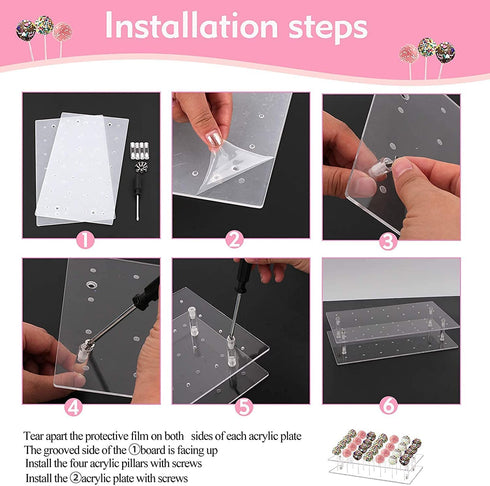 Installation steps

1

2

3

4

5

6

Tear apart the protective film on both sides of each acrylic plate
The grooved side of the ①board is facing up
Install the four acrylic pillars with screws
Install the ②acrylic plate with screws